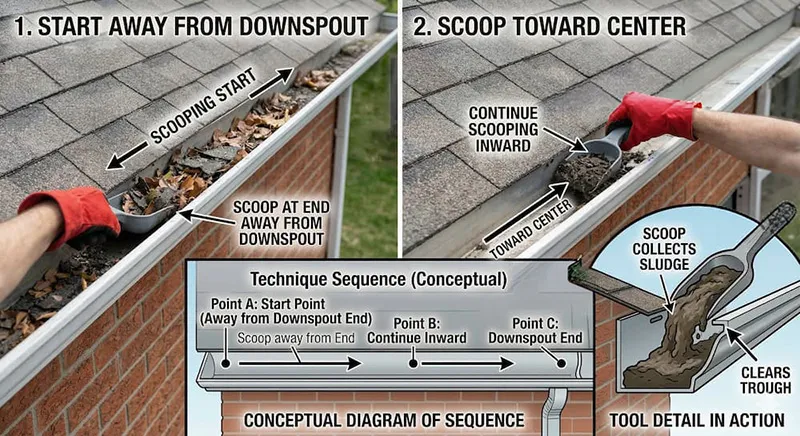 1. START AWAY FROM DOWNSPOUT

SCOOPING START

SCOOP AT END AWAY FROM DOWNSPOUT

2. SCOOP TOWARD CENTER

CONTINUE SCOOPING INWARD

TOWARD CENTER

Technique Sequence (Conceptual)

Point A: Start Point (Away from Downspout End)

Scoop away from End

Point B: Continue Inward

Point C: Downspout End

CONCEPTUAL DIAGRAM OF SEQUENCE

SCOOP COLLECTS SLUDGE

CLEARS TROUGH

TOOL DETAIL IN ACTION